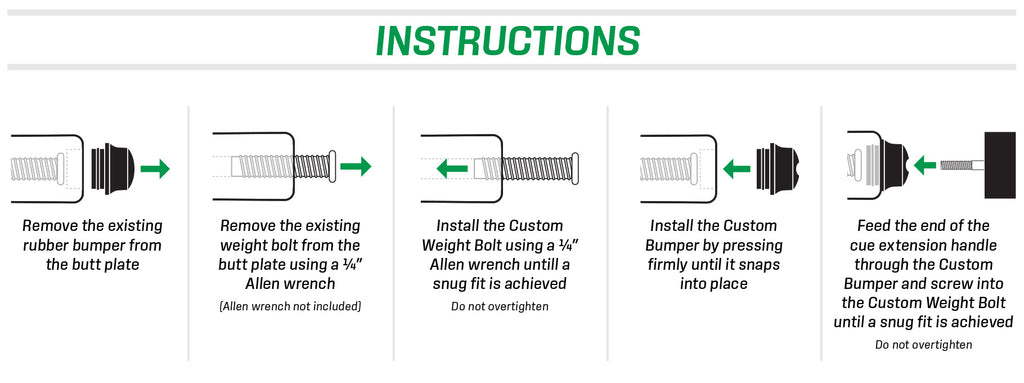 INSTRUCTIONS

Remove the existing rubber bumper from the butt plate

Remove the existing weight bolt from the butt plate using a ¼" Allen wrench

(Allen wrench not included)

Install the Custom Weight Bolt using a ¼" Allen wrench untill a snug fit is achieved

Do not overtighten

Install the Custom Bumper by pressing firmly until it snaps into place

Feed the end of the cue extension handle through the Custom Bumper and screw into the Custom Weight Bolt until a snug fit is achieved

Do not overtighten